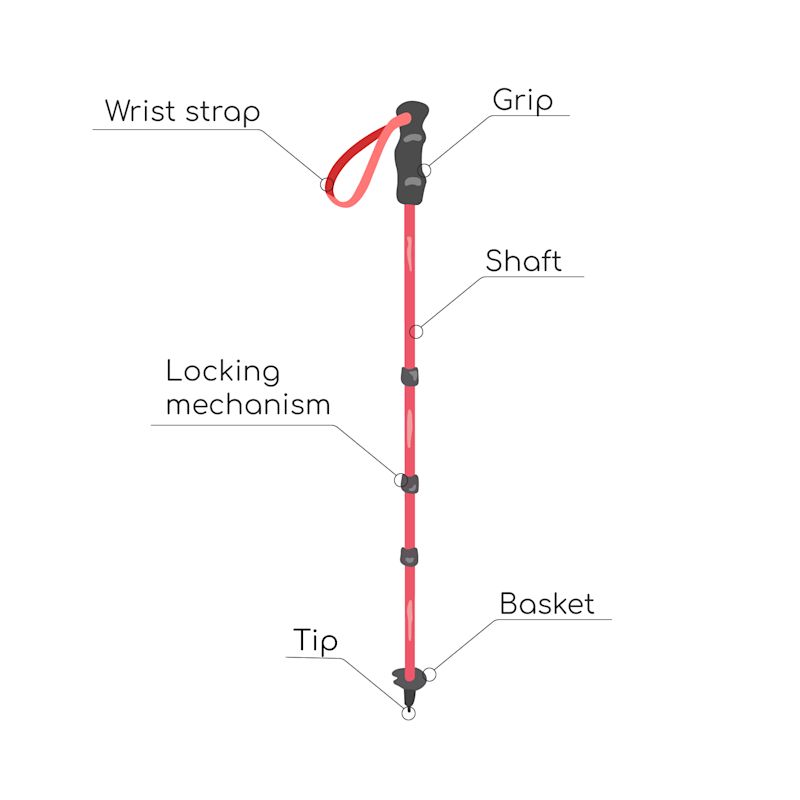 Wrist strap

Grip

Shaft

Locking mechanism

Basket

Tip