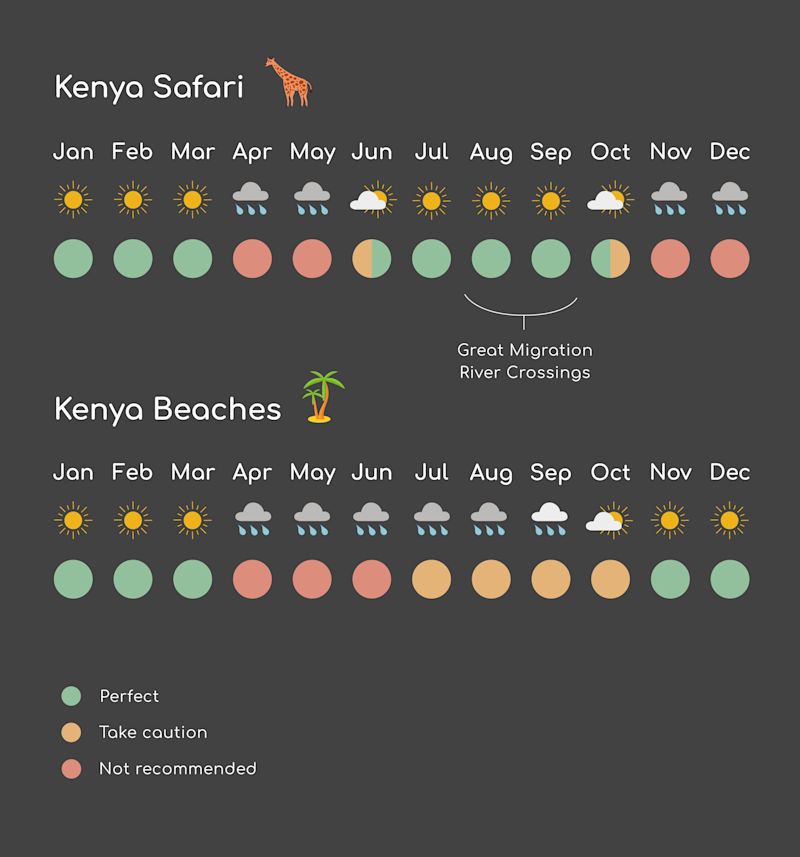 Kenya Safari

Jan Feb Mar Apr May Jun Jul Aug Sep Oct Nov Dec

Great Migration
River Crossings

Kenya Beaches

Jan Feb Mar Apr May Jun Jul Aug Sep Oct Nov Dec

Perfect
Take caution
Not recommended